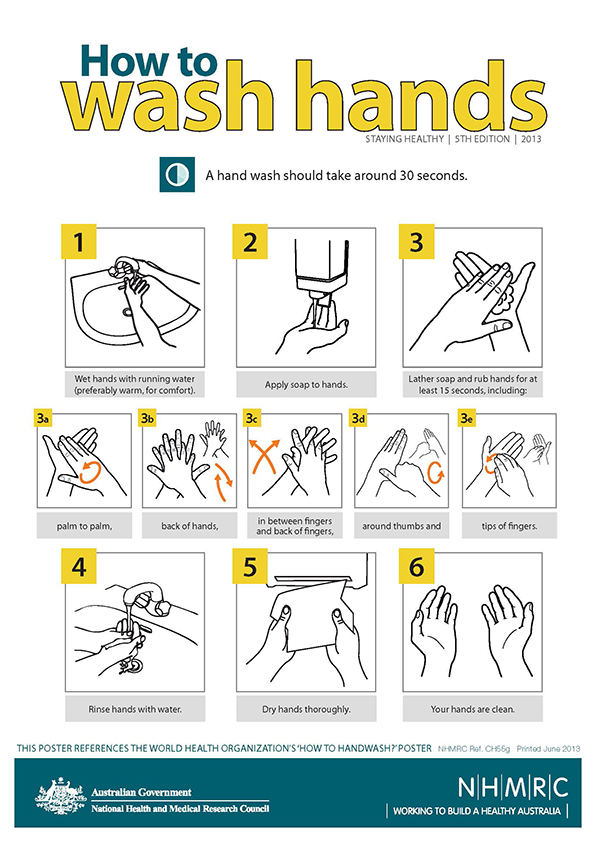 How to
wash hands

STAYING HEALTHY | 5TH EDITION | 2013

A hand wash should take around 30 seconds.

1

Wet hands with running water (preferably warm, for comfort).

2

Apply soap to hands.

3

Lather soap and rub hands for at least 15 seconds, including:

3a

palm to palm,

3b

back of hands,

3c

in between fingers and back of fingers,

3d

around thumbs and

3e

tips of fingers.

4

Rinse hands with water.

5

Dry hands thoroughly.

6

Your hands are clean.

THIS POSTER REFERENCES THE WORLD HEALTH ORGANIZATION'S 'HOW TO HANDWASH?' POSTER NHMRC Ref. CH55g Printed June 2013

Australian Government
National Health and Medical Research Council

N|H|M|R|C
WORKING TO BUILD A HEALTHY AUSTRALIA